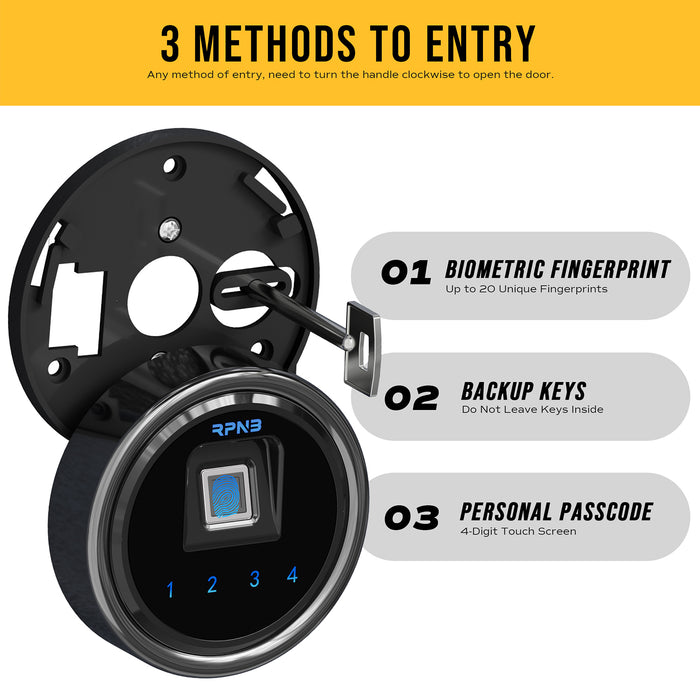 3 METHODS TO ENTRY

Any method of entry, need to turn the handle clockwise to open the door.

01 BIOMETRIC FINGERPRINT
Up to 20 Unique Fingerprints

02 BACKUP KEYS
Do Not Leave Keys Inside

03 PERSONAL PASSCODE
4-Digit Touch Screen

RPNB

1 2 3 4